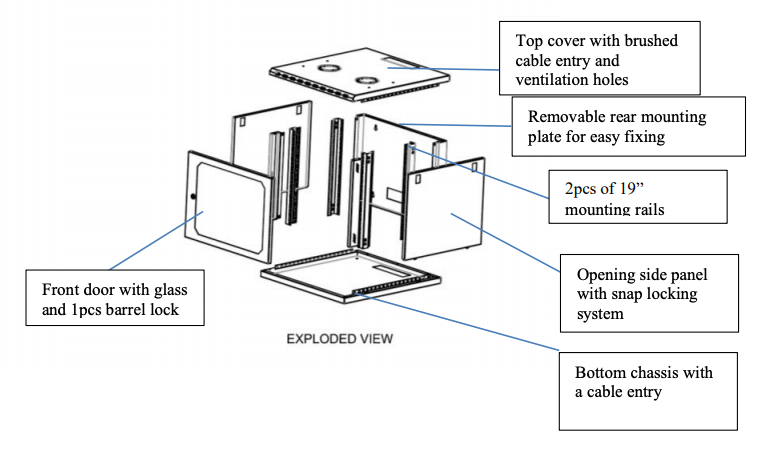 Top cover with brushed cable entry and ventilation holes

Removable rear mounting plate for easy fixing

2pcs of 19” mounting rails

Opening side panel with snap locking system

Front door with glass and 1pcs barrel lock

EXPLODED VIEW

Bottom chassis with a cable entry