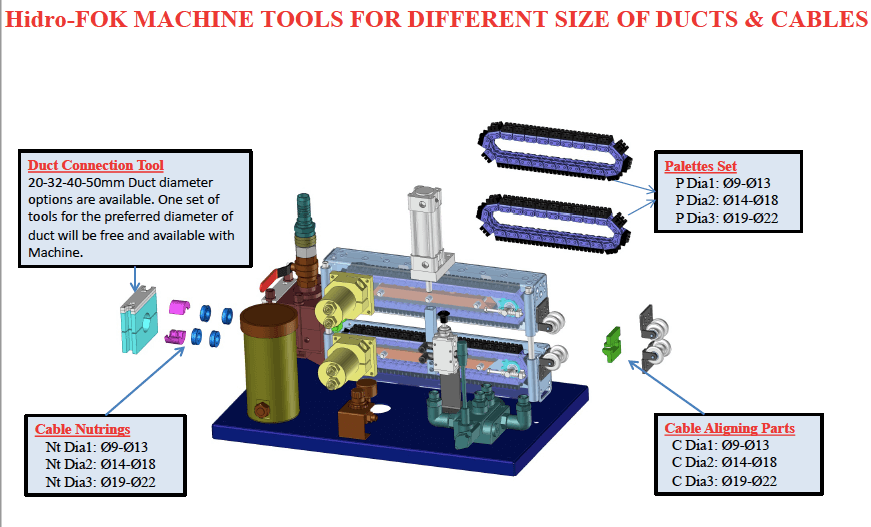 Hidro-FOK MACHINE TOOLS FOR DIFFERENT SIZE OF DUCTS & CABLES

Duct Connection Tool
20-32-40-50mm Duct diameter options are available. One set of tools for the preferred diameter of duct will be free and available with Machine.

Palettes Set
P Dia1: Ø9-Ø13
P Dia2: Ø14-Ø18
P Dia3: Ø19-Ø22

Cable Nutrings
Nt Dia1: Ø9-Ø13
Nt Dia2: Ø14-Ø18
Nt Dia3: Ø19-Ø22

Cable Aligning Parts
C Dia1: Ø9-Ø13
C Dia2: Ø14-Ø18
C Dia3: Ø19-Ø22