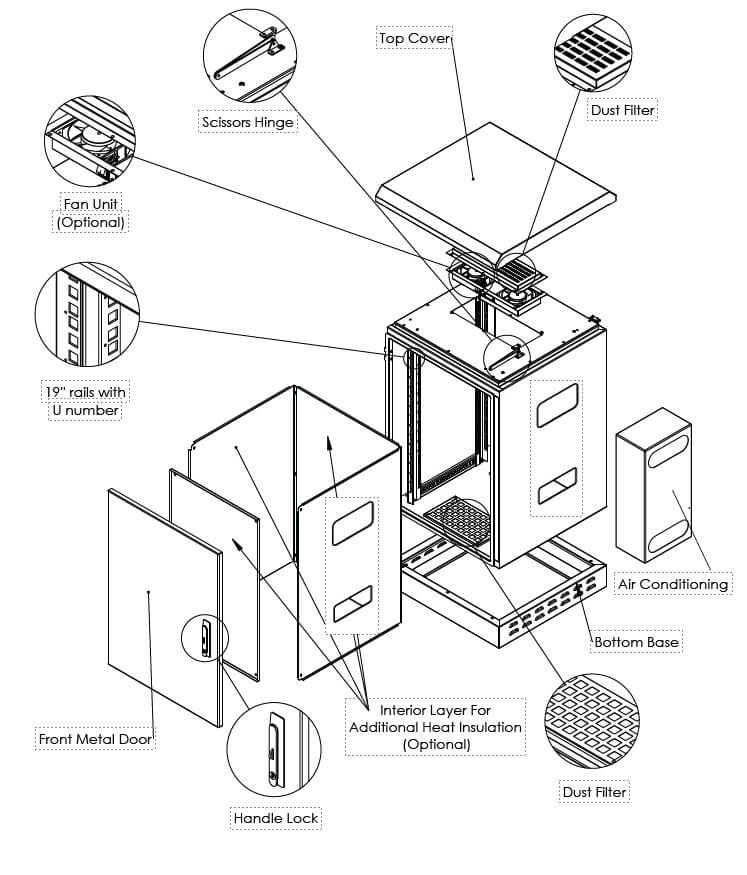 Top Cover

Scissors Hinge

Dust Filter

Fan Unit (Optional)

19" rails with U number

Air Conditioning

Bottom Base

Front Metal Door

Interior Layer For Additional Heat Insulation (Optional)

Dust Filter

Handle Lock